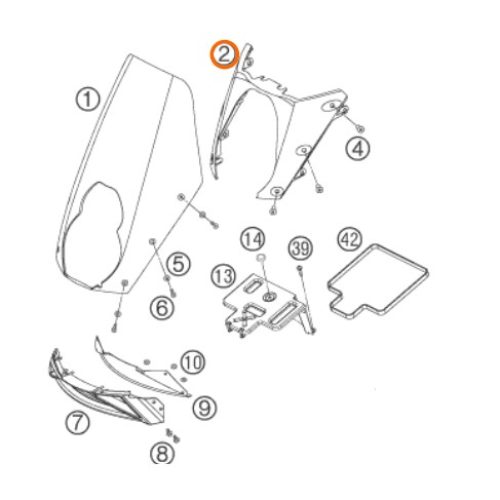 2
1
4
14
39
42
5
13
6
10
9
7
8