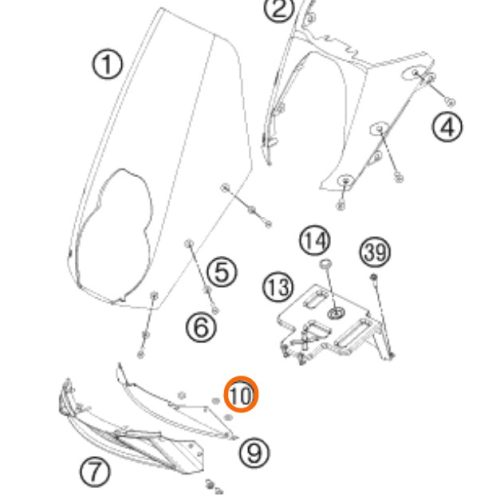 2
1
4
14
39
5
13
6
10
9
7