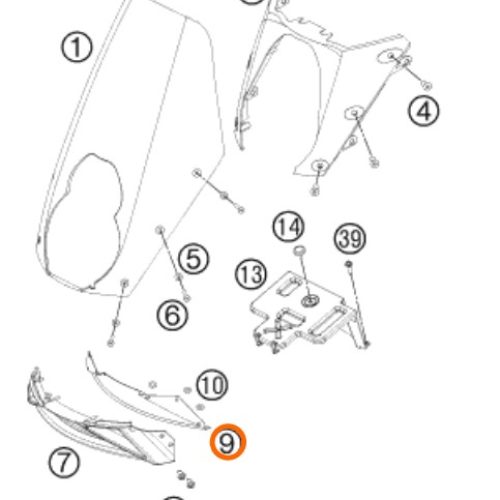 1
4
14
39
5
13
6
10
9
7