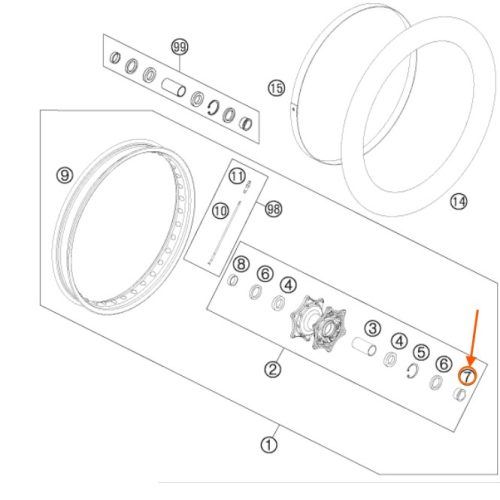 99
15
9
11
10
98
14
8
6
4
3
4
5
6
7
2
1