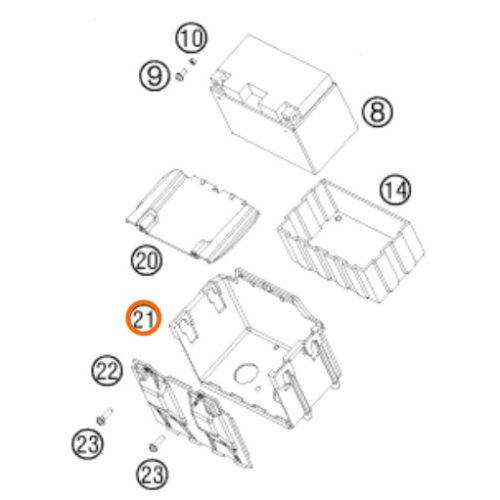 10
9
8
14
20
21
22
23
23