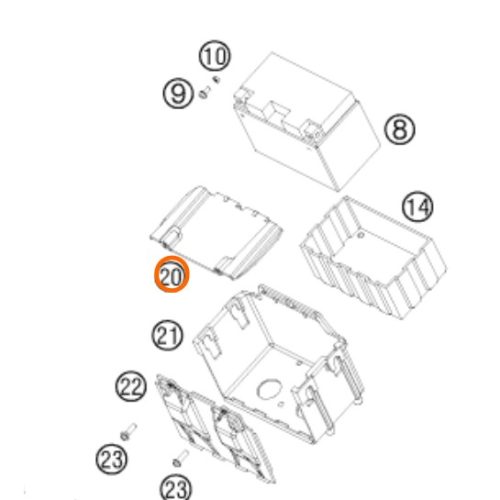 10
9
8
14
20
21
22
23
23