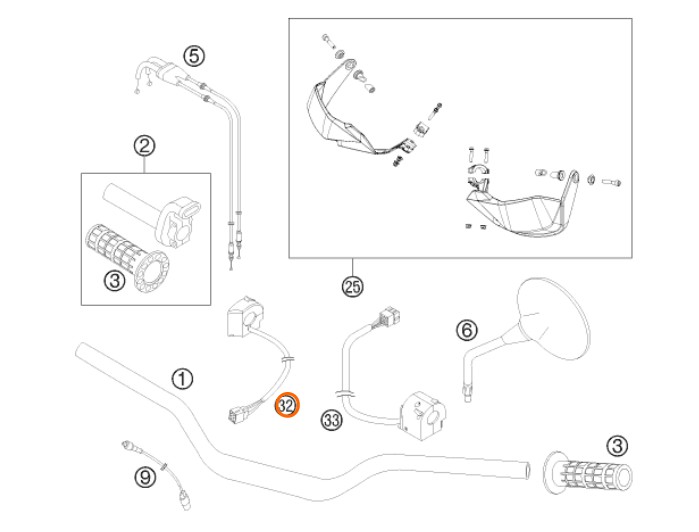 5
2
3
25
6
1
32
33
3
9