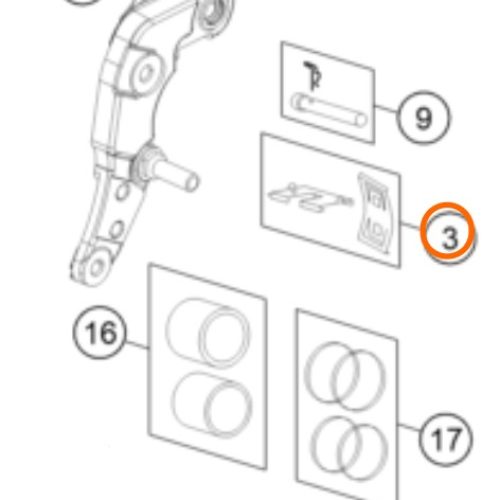 9

3

16

17