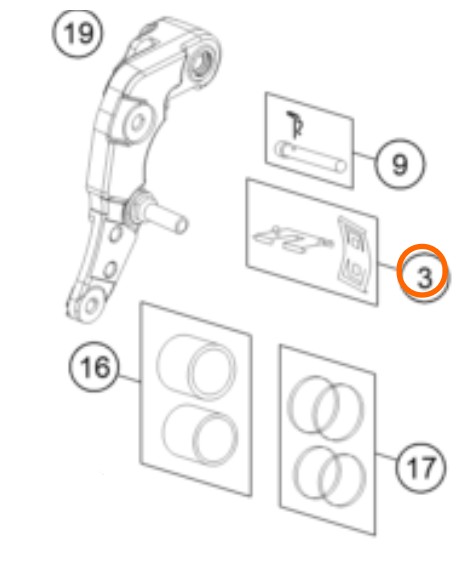 19

9

3

16

17