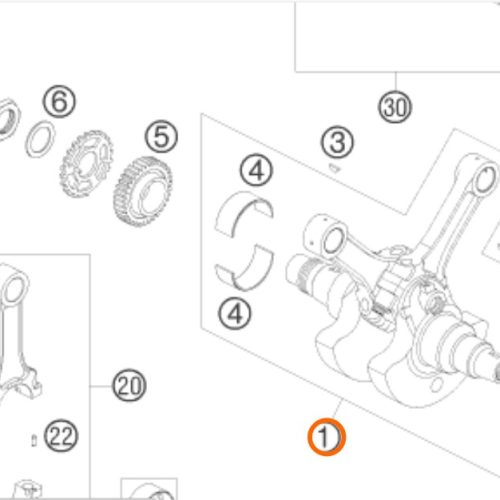 30

6

5

3

4

4

20

22

1