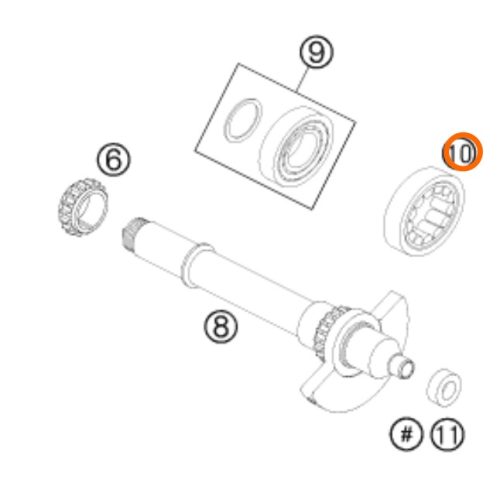 9
6
10
8
#
11