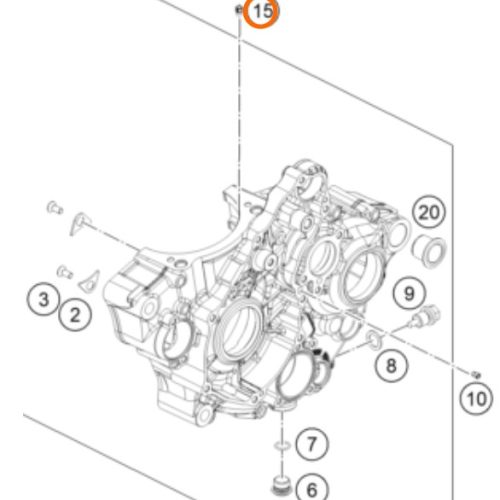 15

20

3

2

9

8

10

7

6