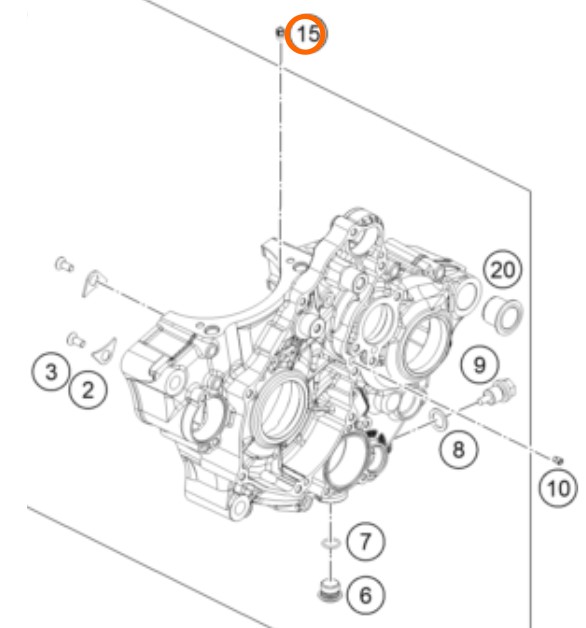 15
20
3
2
9
8
10
7
6