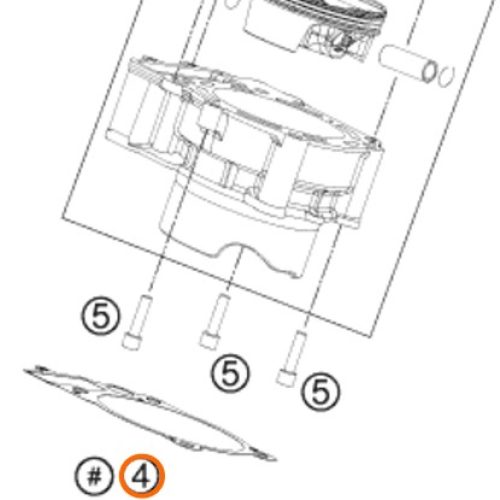 5
5
5
#
4