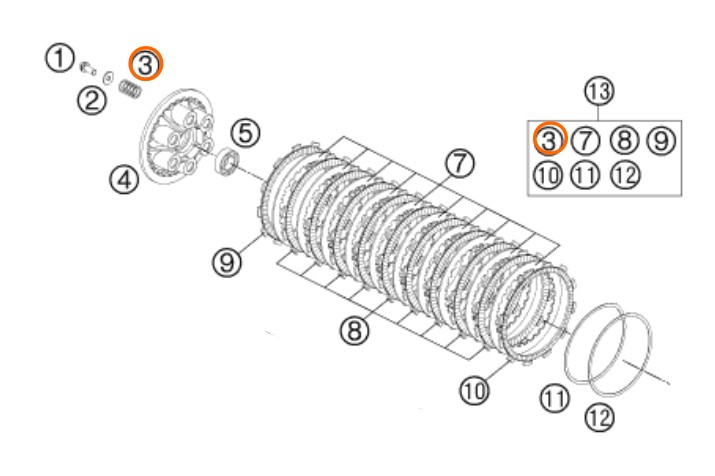 1
3
2
4
5
13
3 7 8 9
10 11 12
7
9
8
10
11
12