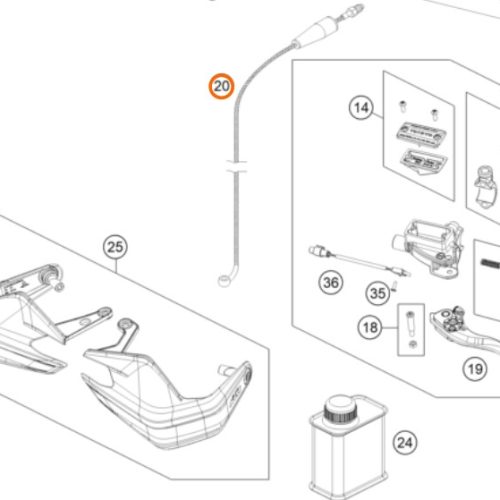 20
14
25
36
35
18
19
24