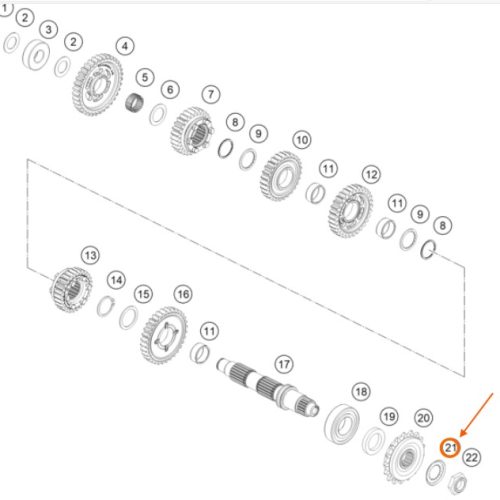 1
2
3
2
4
5
6
7
8
9
10
11
12
11
9
8
13
14
15
16
11
17
18
19
20
21
22