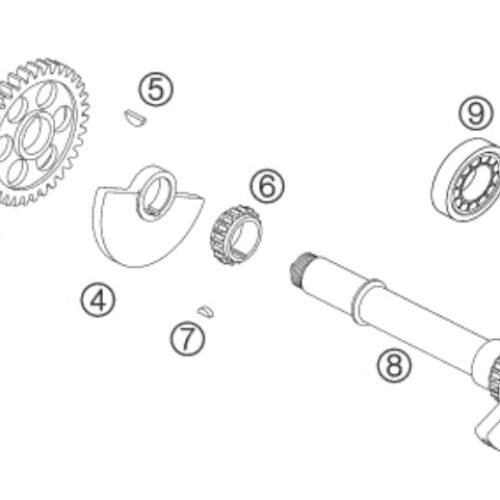 5
9
6
4
7
8