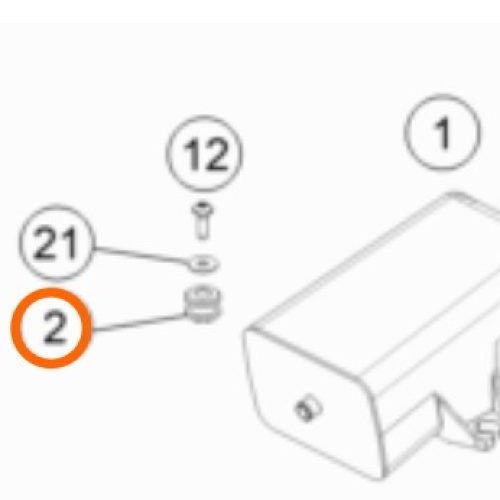 12

1

21

2