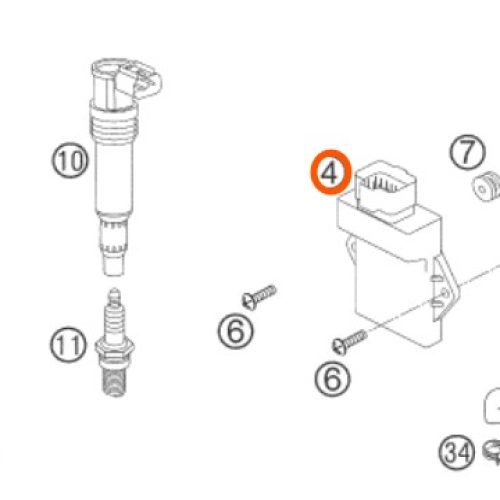 10

4

7

6

11

6

34