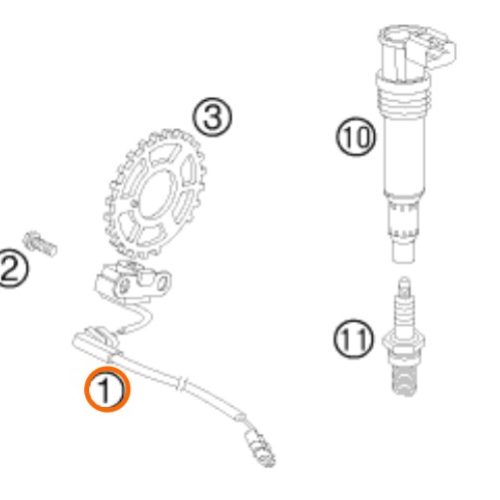 3
10
2
11
1