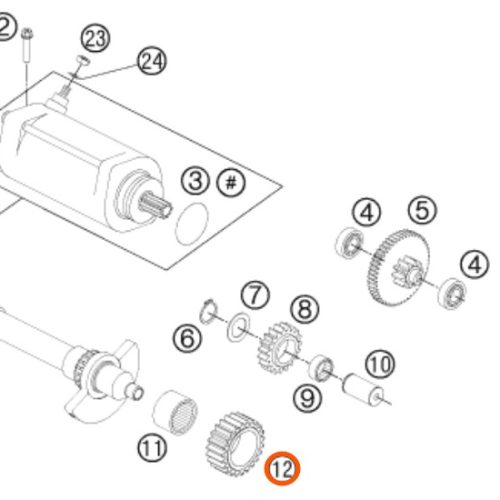 2
23
24
3
#
4
5
4
7
8
6
10
9
11
12