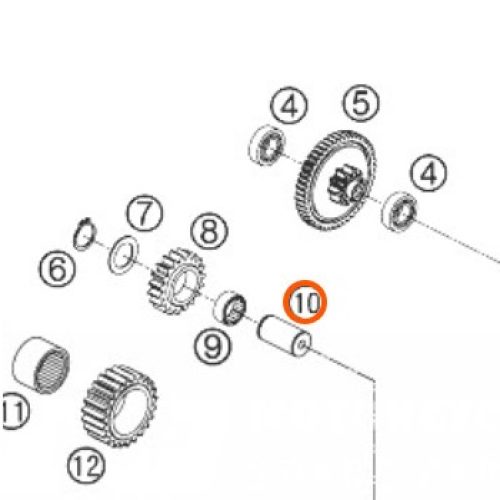 4
5
4
7
8
6
10
9
11
12