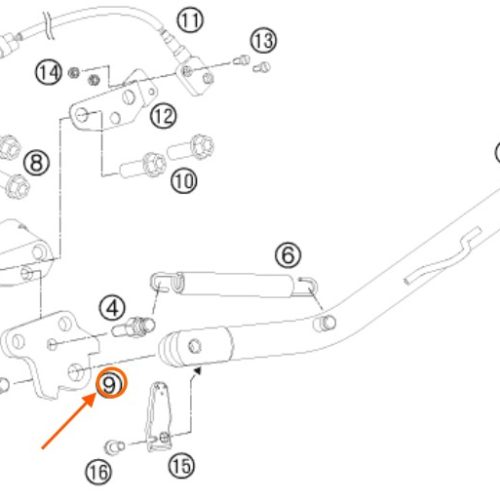 11
13
14
12
8
10
6
4
9
16
15