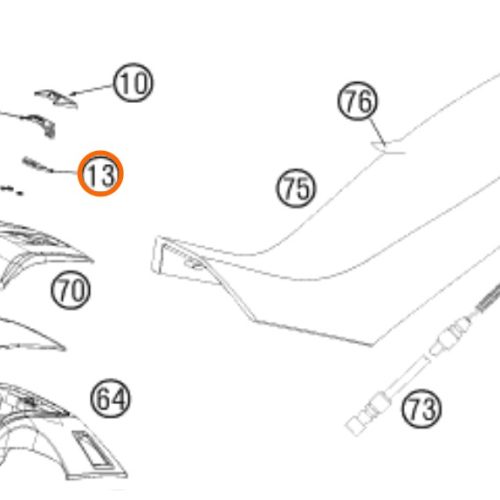 10
76
13
75
70
64
73