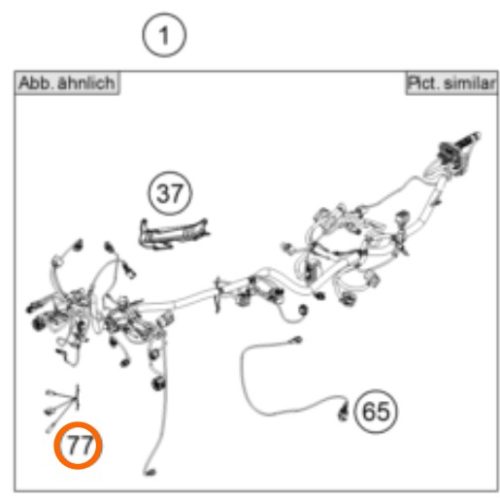 1

Abb. ähnlich

Pict. similar

37

65

77