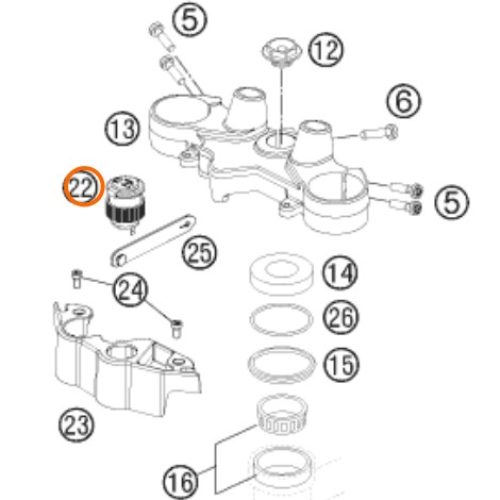 5
12
6
13
22
5
25
14
24
26
15
23
16