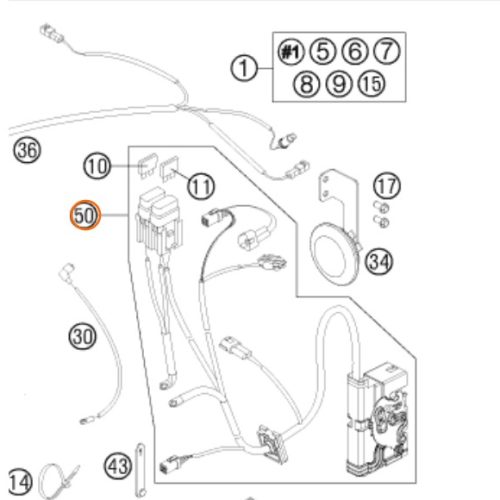 1
#1
5
6
7
8
9
15
36
10
11
17
50
34
30
43
14