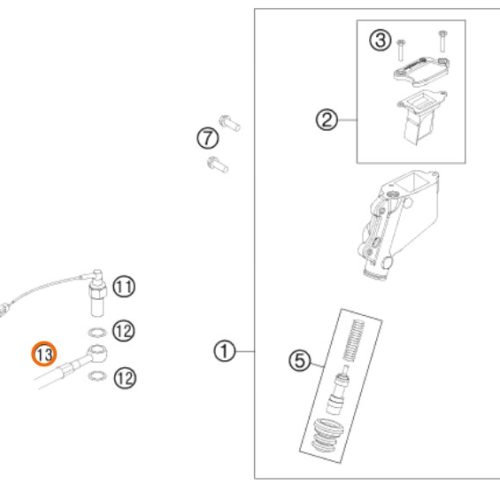 3
2
7
11
12
13
12
1
5