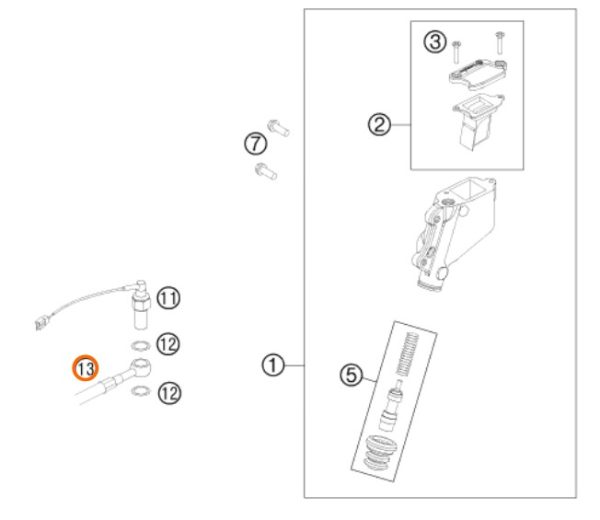 3
2
7
11
12
13
12
1
5