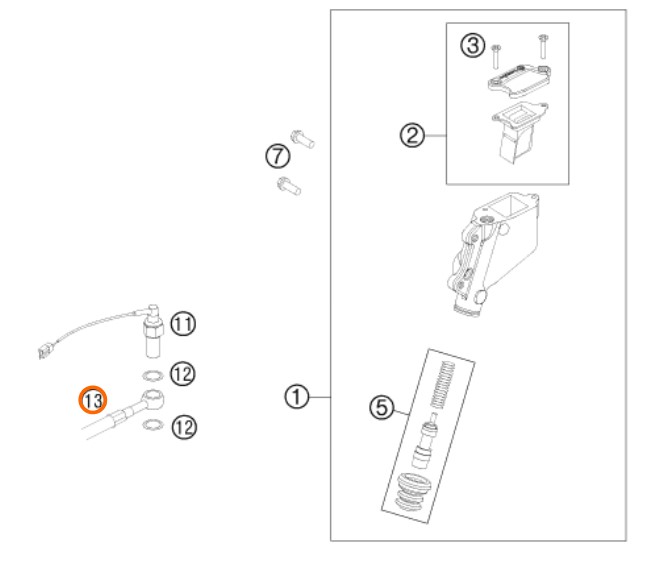 3
2
7
11
12
13
12
1
5