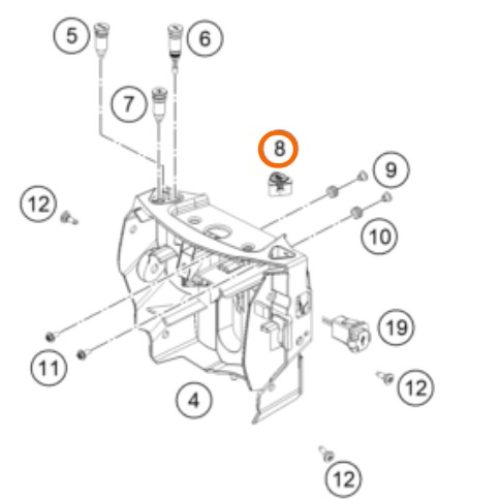 5
6
7
8
9
12
10
19
11
12
4
12