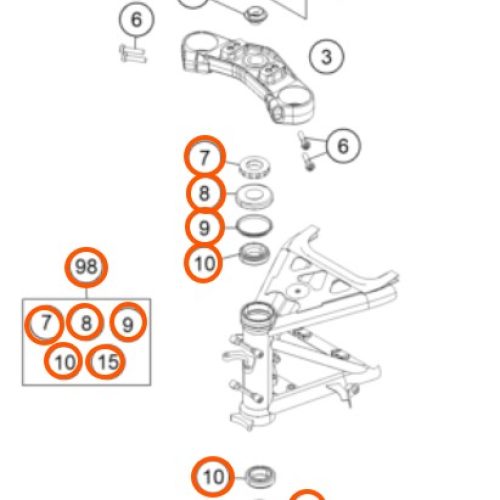 6
3
6
7
8
9
10
98
7
8
9
10
15
10