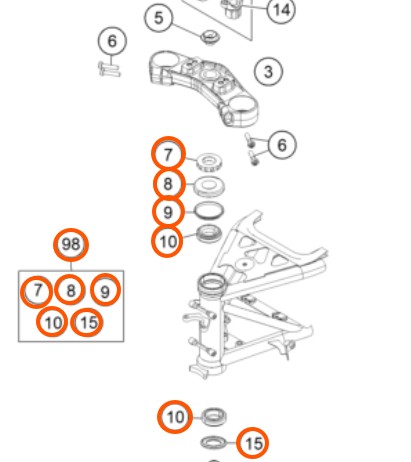 14
5
6
3
6
7
8
9
10
98
7
8
9
10
15
10
15