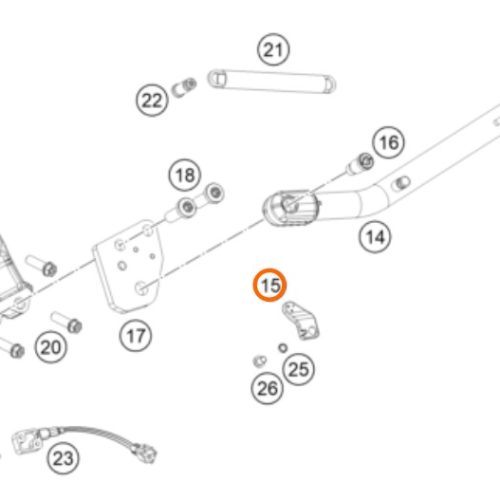 21
22
16
18
14
15
17
20
25
26
23