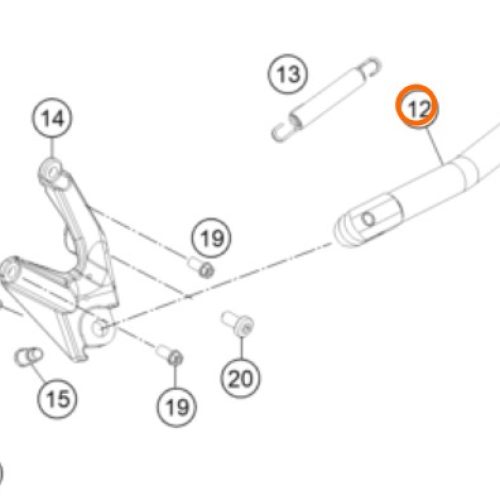 13
12
14
19
20
15
19