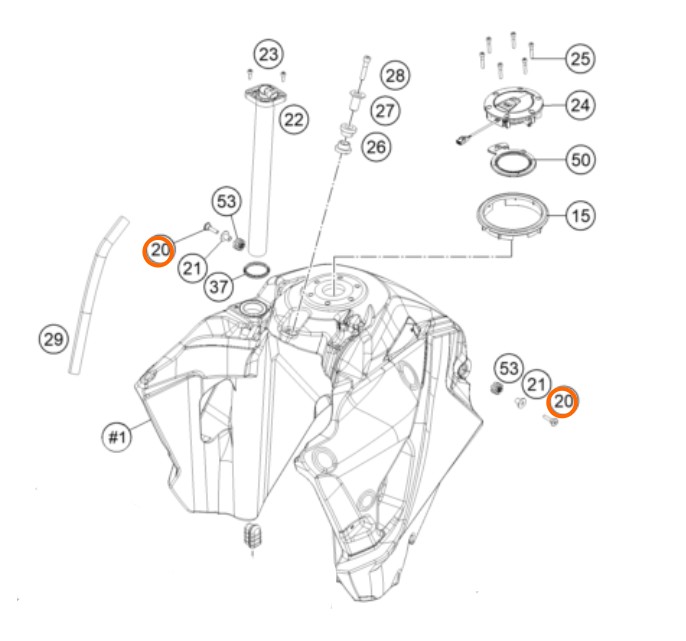 23
28
25
22
27
24
26
50
53
15
20
21
37
29
53
21
20
#1