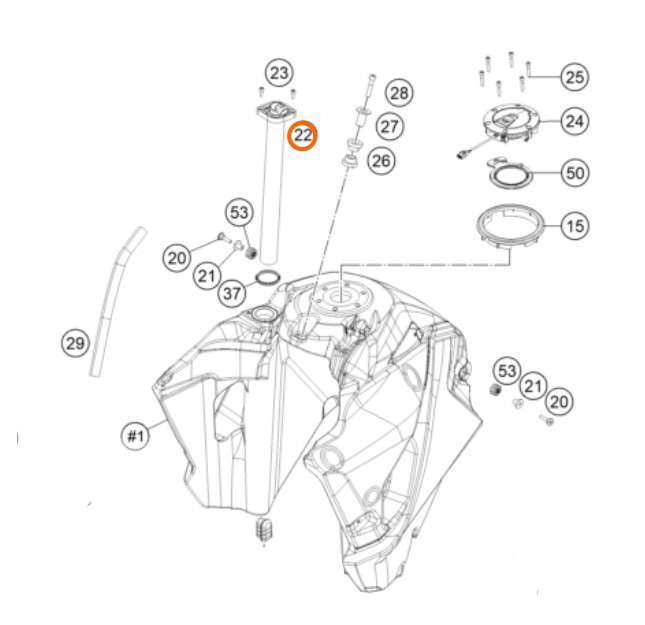 23
22
28
27
26
25
24
50
15
53
20
21
37
29
#1
53
21
20