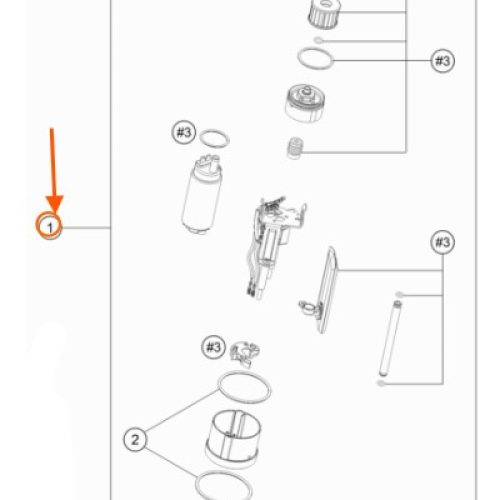 #3

#3

1

#3

#3

2