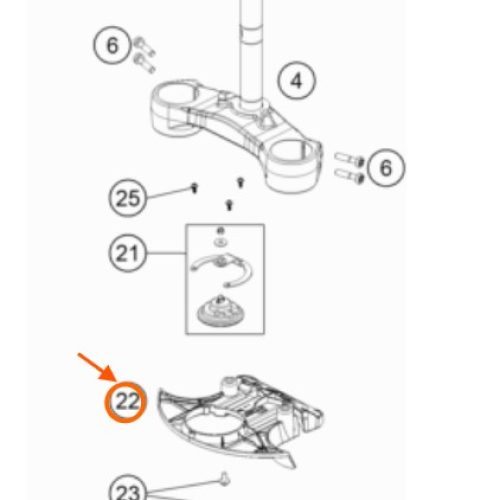 6
4
6
25
21
22
23