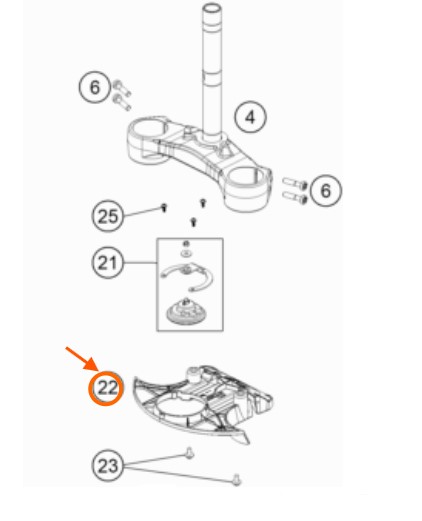 6
4
6
25
21
22
23