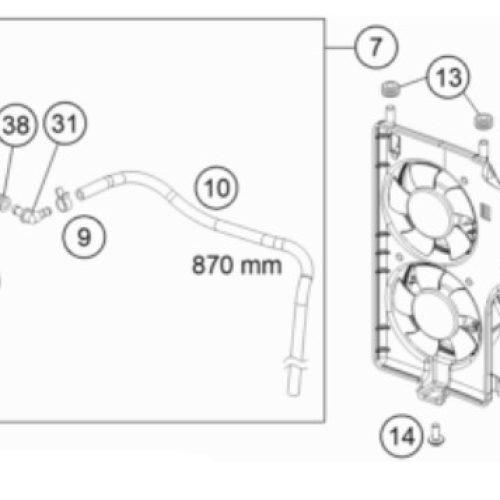 7

13

38

31

10

9

870 mm

14