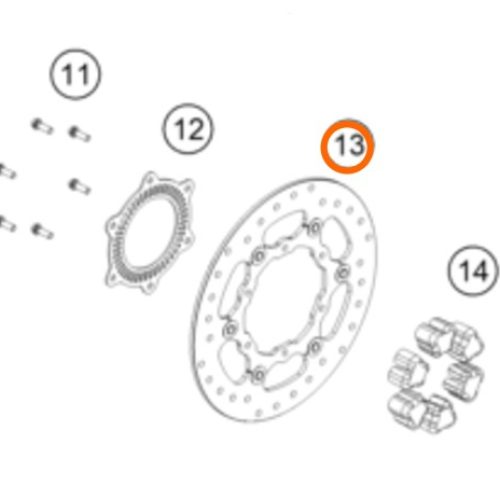 11
12
13
14