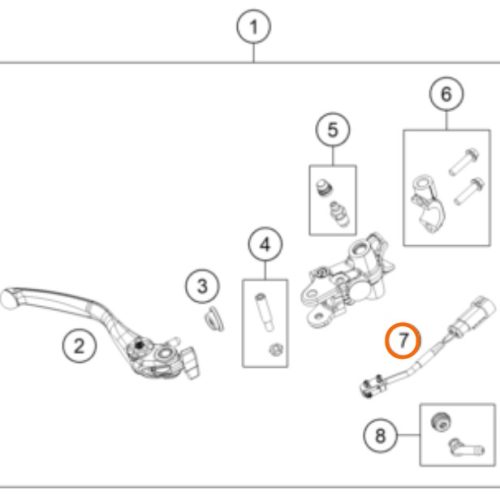 1
6
5
4
3
2
7
8