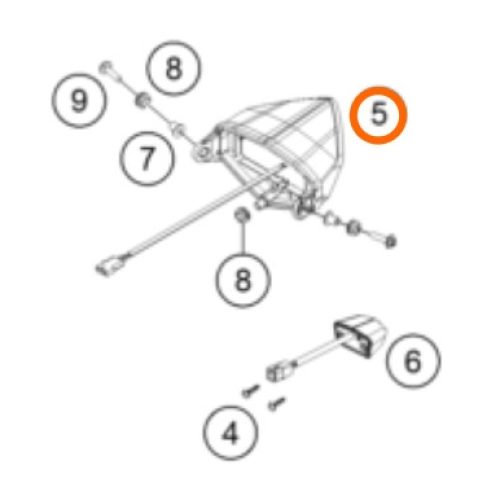 8
9
5
7
8
6
4