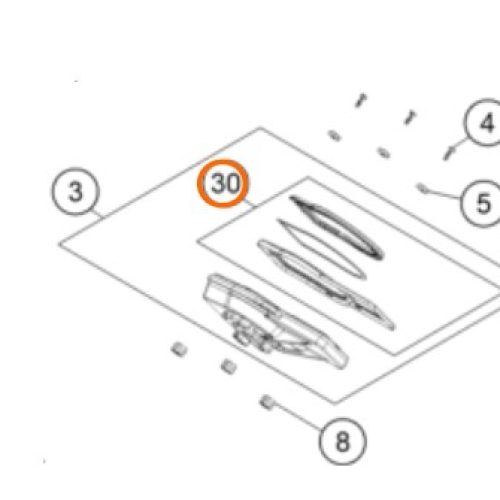 4
3
30
5
8