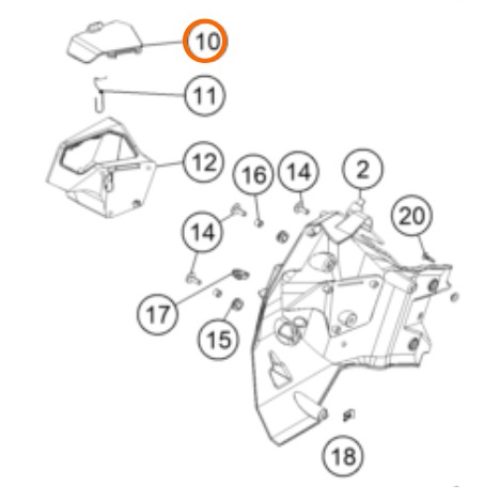 10
11
12
16
14
2
20
14
17
15
18