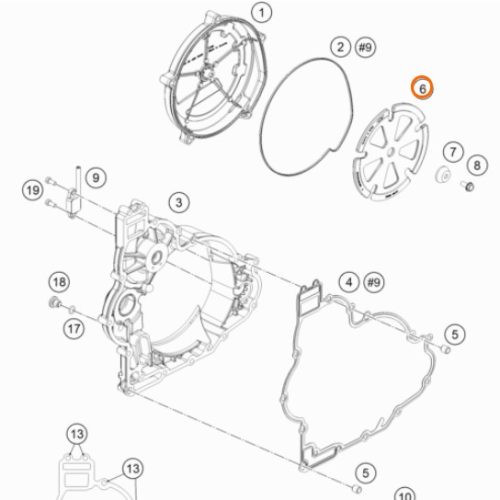 1
2 #9
6
7
8
9
19
3
18
17
4 #9
5
13
13
5
10