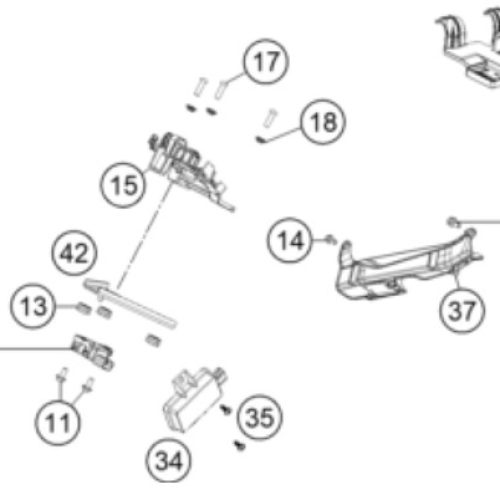 17
18
15
14
42
13
37
11
35
34