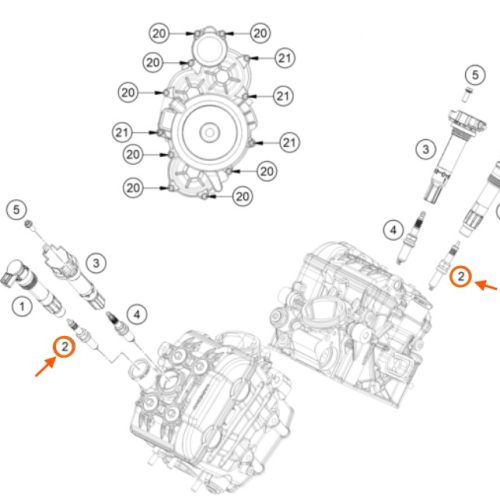 20
20
20
21
20
21
21
21
20
20
20
20
5
3
4
2
5
3
1
4
2